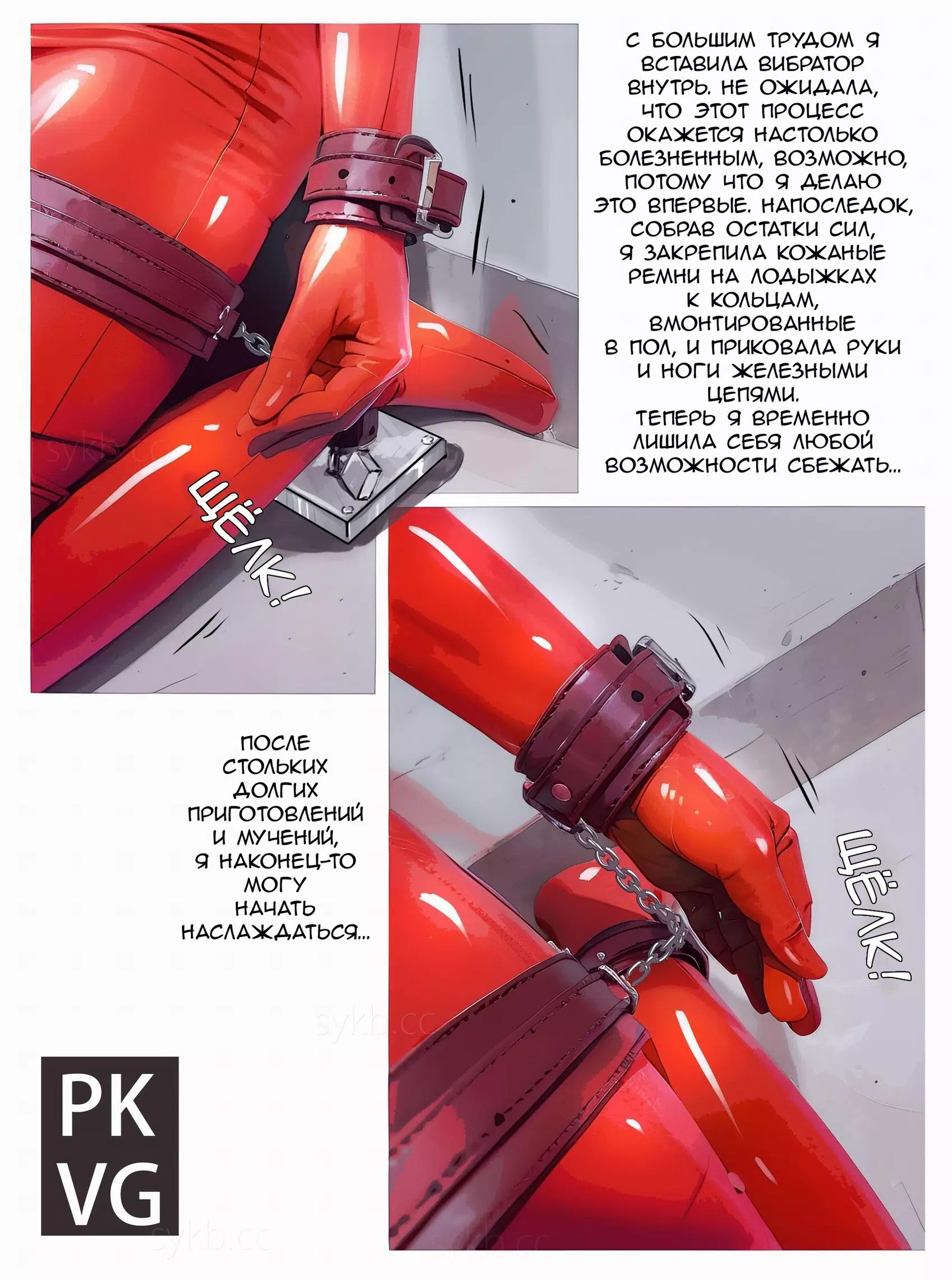 С БОЛЬШИМ ТРУДОМ Я ВСТАВИЛА ВИБРАТОР ВНУТРЬ. НЕ ОЖИДАЛА, ЧТО ЭТОТ ПРОЦЕСС ОКАЖЕТСЯ НАСТОЛЬКО БОЛЕЗНЕННЫМ, ВОЗМОЖНО, ПОТОМУ ЧТО Я ДЕЛАЮ ЭТО ВПЕРВЫЕ. НАПОСЛЕДОК, СОБРАВ ОСТАТКИ СИЛ, Я ЗАКРЕПИЛА КОЖАНЫЕ РЕМНИ НА ЛОДЫЖКАХ К КОЛЬЦАМ, ВМОНТИРОВАННЫЕ В ПОЛ, И ПРИКОВАЛА РУКИ И НОГИ ЖЕЛЕЗНЫМИ ЦЕПЯМИ.
ТЕПЕРЬ Я ВРЕМЕННО ЛИШИЛА СЕБЯ ЛЮБОЙ ВОЗМОЖНОСТИ СБЕЖАТЬ...

sykb.cc

ЩЁЛК!

ПОСЛЕ СТОЛЬКИХ ДОЛГИХ ПРИГОТОВЛЕНИЙ И МУЧЕНИЙ, Я НАКОНЕЦ-ТО МОГУ НАЧАТЬ НАСЛАЖДАТЬСЯ...

ЩЁЛК!

sykb.cc

PK
VG

sykb.cc